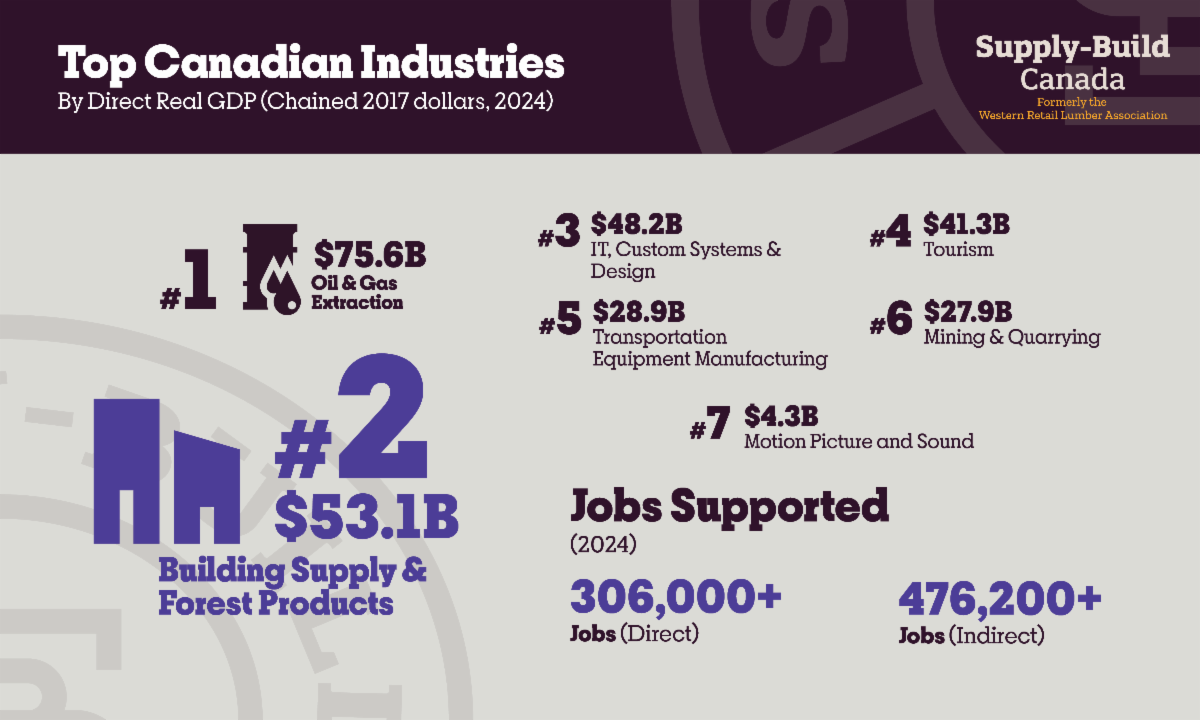 Top Canadian Industries
By Direct Real GDP (Chained 2017 dollars, 2024)

Supply-Build
Canada
Formerly the
Western Retail Lumber Association

#1 $75.6B
Oil & Gas Extraction

#2
$53.1B
Building Supply & Forest Products

#3 $48.2B
IT, Custom Systems & Design

#4 $41.3B
Tourism

#5 $28.9B
Transportation Equipment Manufacturing

#6 $27.9B
Mining & Quarrying

#7 $4.3B
Motion Picture and Sound

Jobs Supported
(2024)

306,000+
Jobs (Direct)

476,200+
Jobs (Indirect)